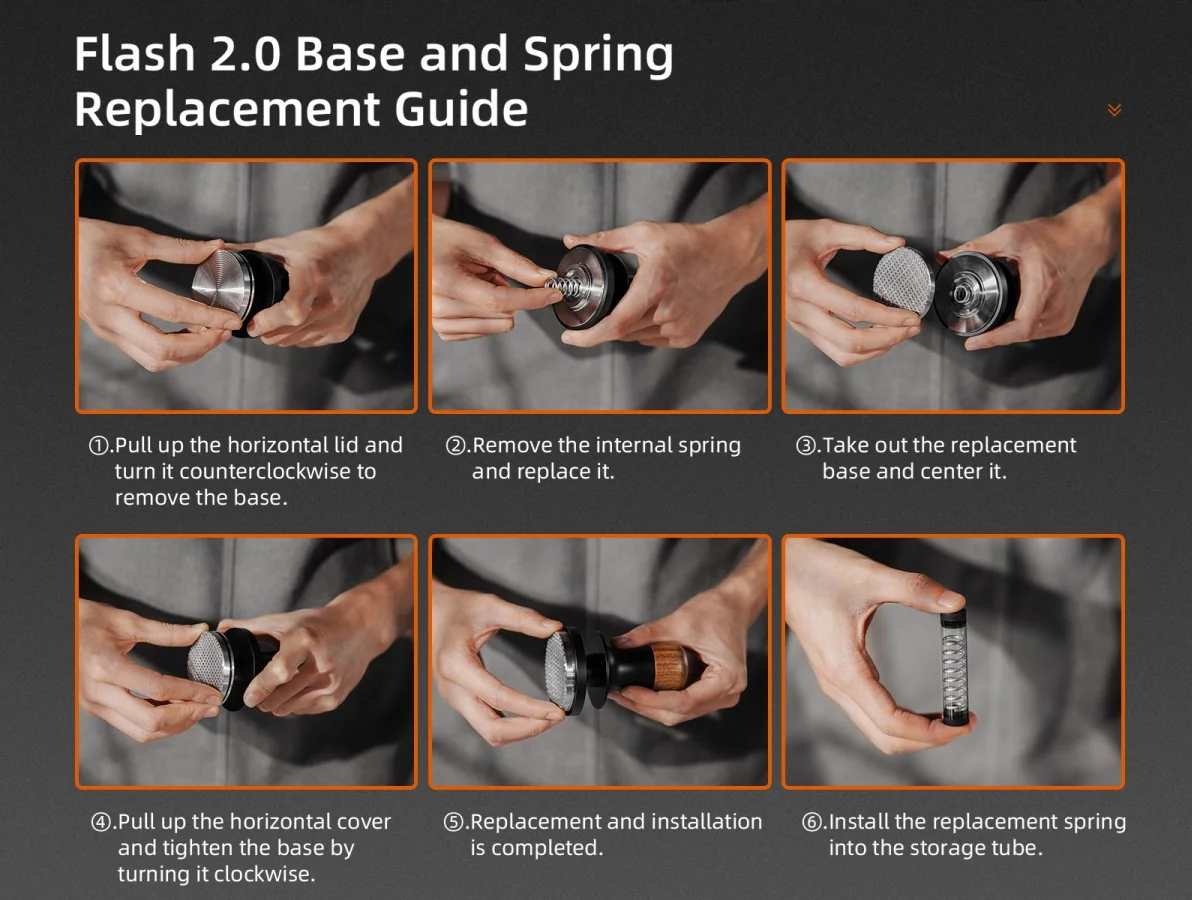 Flash 2.0 Base and Spring Replacement Guide

①.Pull up the horizontal lid and turn it counterclockwise to remove the base.

②.Remove the internal spring and replace it.

③.Take out the replacement base and center it.

④.Pull up the horizontal cover and tighten the base by turning it clockwise.

⑤.Replacement and installation is completed.

⑥.Install the replacement spring into the storage tube.